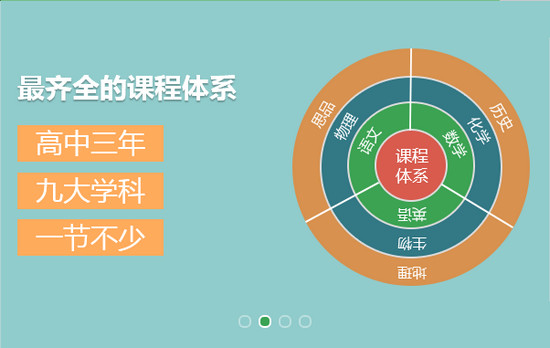 最齐全的课程体系

高中三年

九大学科

一节不少

课程体系

语文

数学

英语

物理

化学

生物

思品

历史

地理