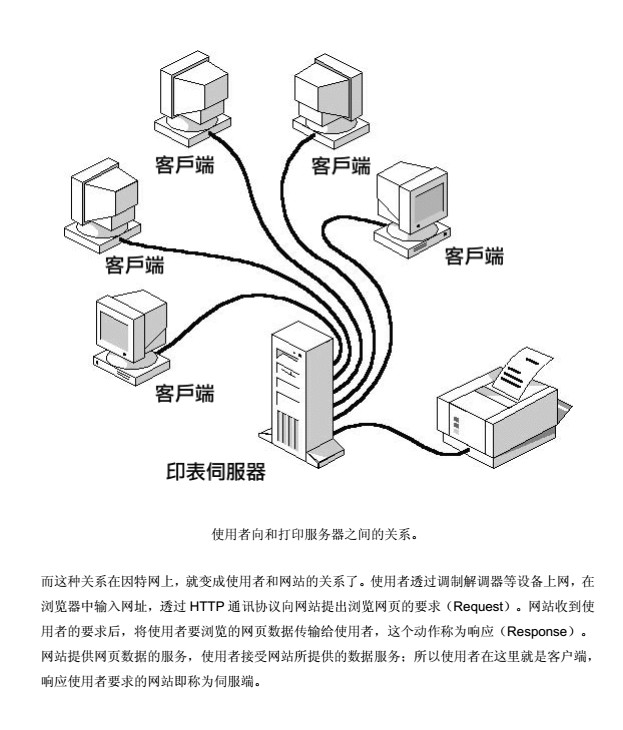 客戶端

客戶端

客戶端

客戶端

客戶端

印表伺服器

使用者向和打印服务器之间的关系。

而这种关系在因特网上，就变成使用者和网站的关系了。使用者透过调制解调器等设备上网，在浏览器中输入网址，透过 HTTP 通讯协议向网站提出浏览网页的要求（Request）。网站收到使用者的要求后，将使用者要浏览的网页数据传输给使用者，这个动作称为响应（Response）。网站提供网页数据的服务，使用者接受网站所提供的数据服务；所以使用者在这里就是客户端，响应使用者要求的网站即称为伺服端。