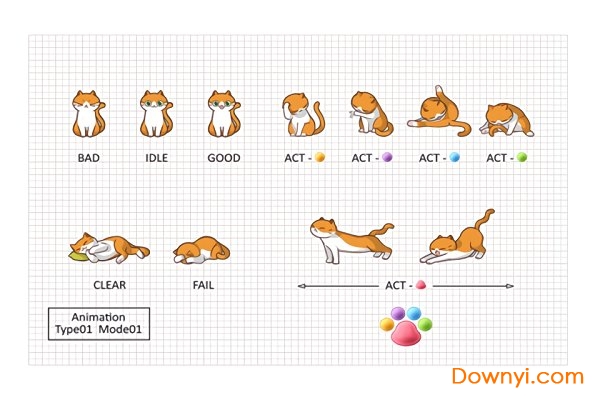 BAD IDLE GOOD ACT - ACT - ACT - ACT -

CLEAR FAIL ACT -

Animation
Type01 Mode01

Downyi.com